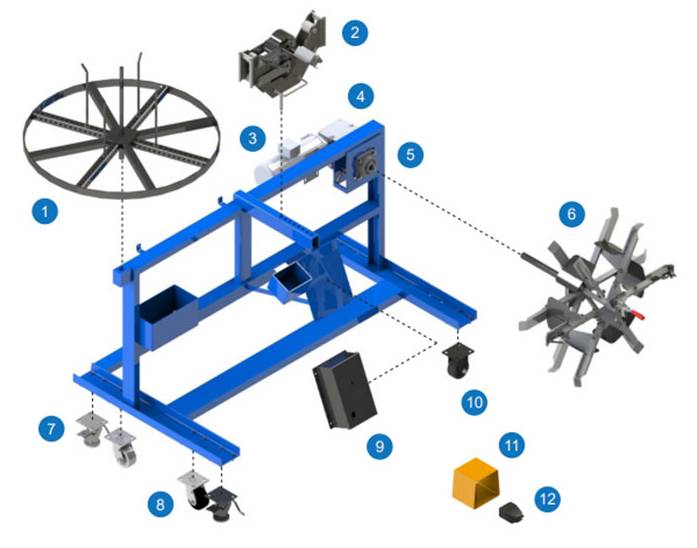 2
4
3
5
1
6
7
10
9
11
8
12