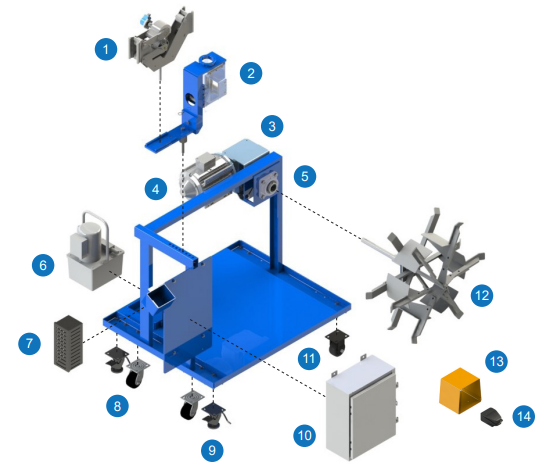 1
2
3
4
5
6
7
8
9
10
11
12
13
14